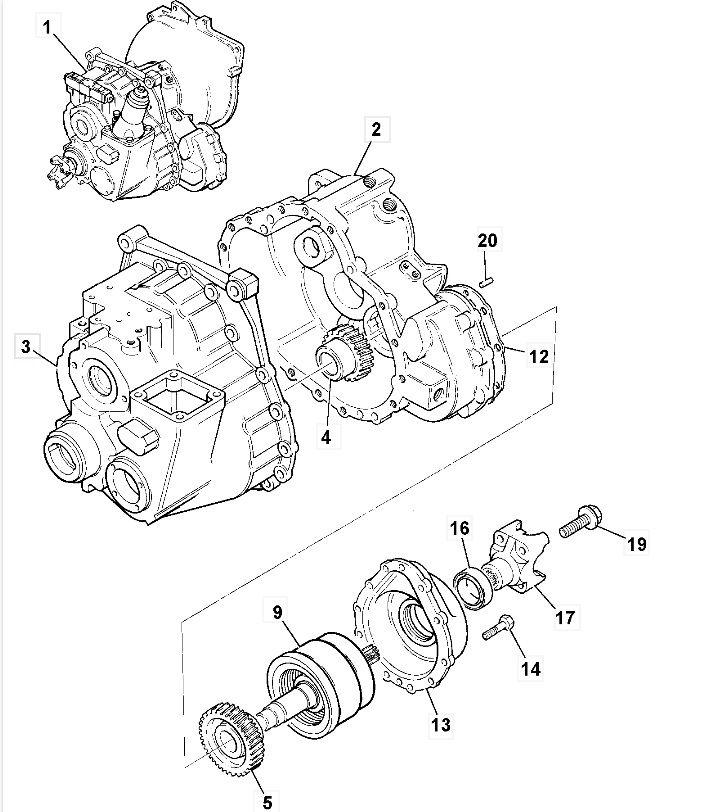 1
2
20
3
12
4
16
19
17
9
14
13
5