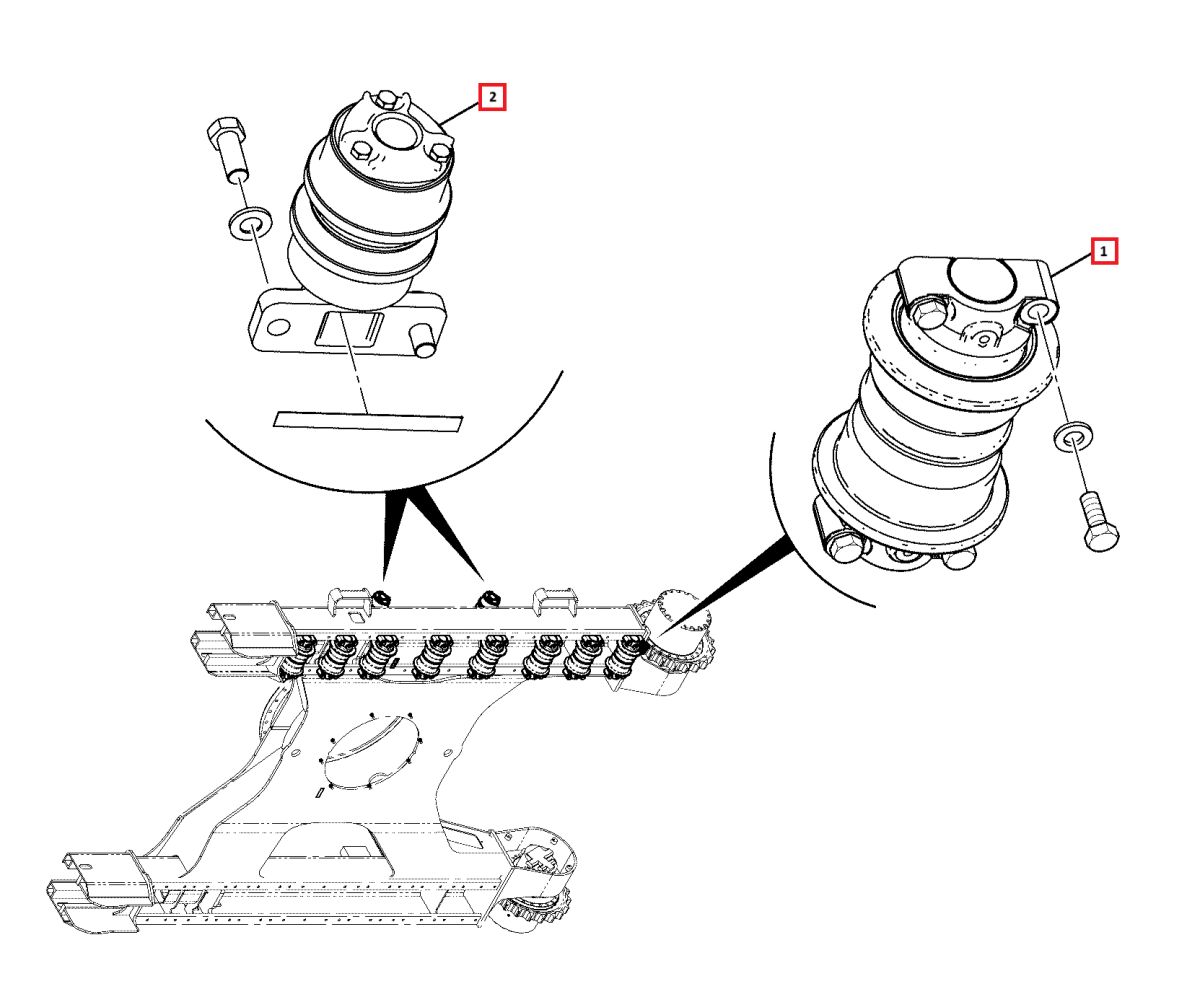 2

1