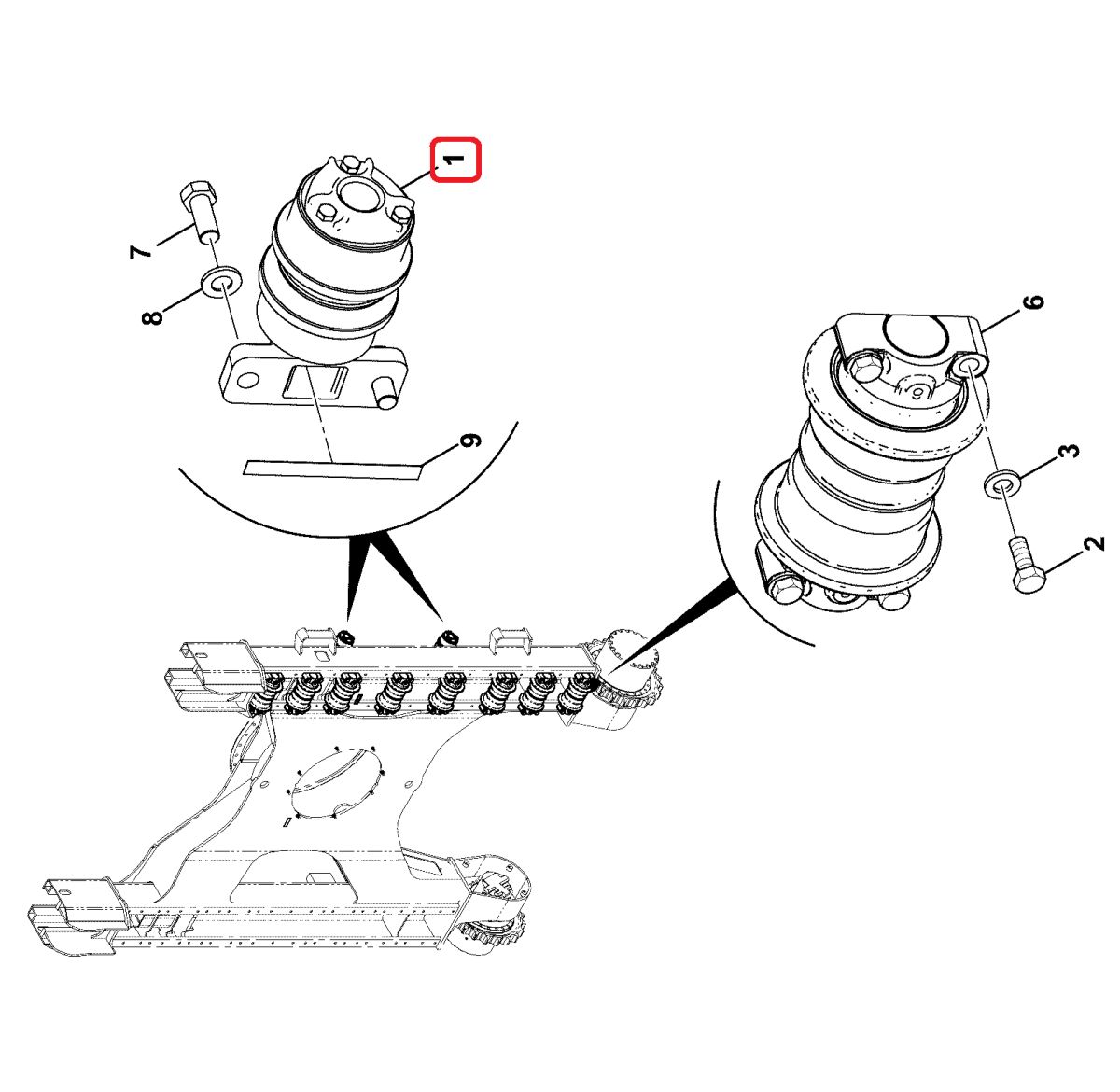 1
7
8
9
6
3
2